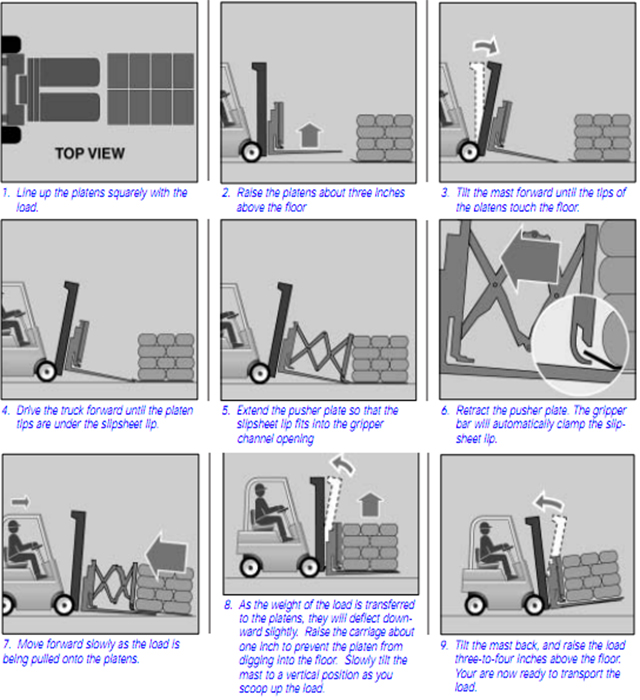 TOP VIEW

1. Line up the platens squarely with the load.

2. Raise the platens about three inches above the floor

3. Tilt the mast forward until the tips of the platens touch the floor.

4. Drive the truck forward until the platen tips are under the slipsheet lip.

5. Extend the pusher plate so that the slipsheet lip fits into the gripper channel opening

6. Retract the pusher plate. The gripper bar will automatically clamp the slipsheet lip.

7. Move forward slowly as the load is being pulled onto the platens.

8. As the weight of the load is transferred to the platens, they will deflect downward slightly. Raise the carriage about one inch to prevent the platen from digging into the floor. Slowly tilt the mast to a vertical position as you scoop up the load.

9. Tilt the mast back, and raise the load three-to-four inches above the floor. Your are now ready to transport the load.